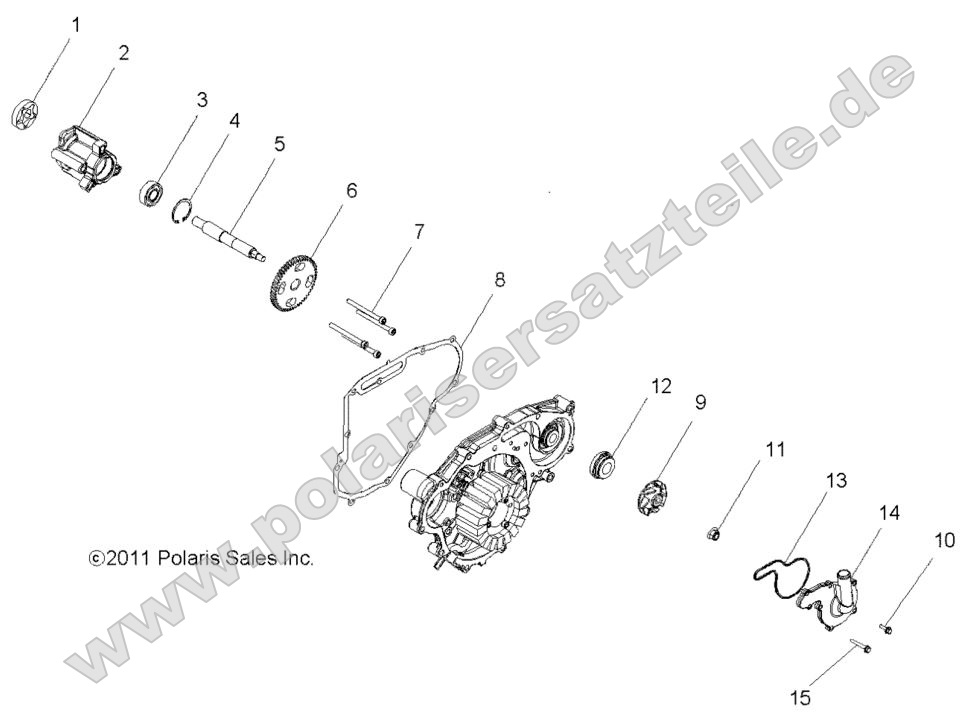 1
2
3
4
5
6
7
8
12
9
11
13
14
10
15
©2011 Polaris Sales Inc.
www.polarisersatzteile.de