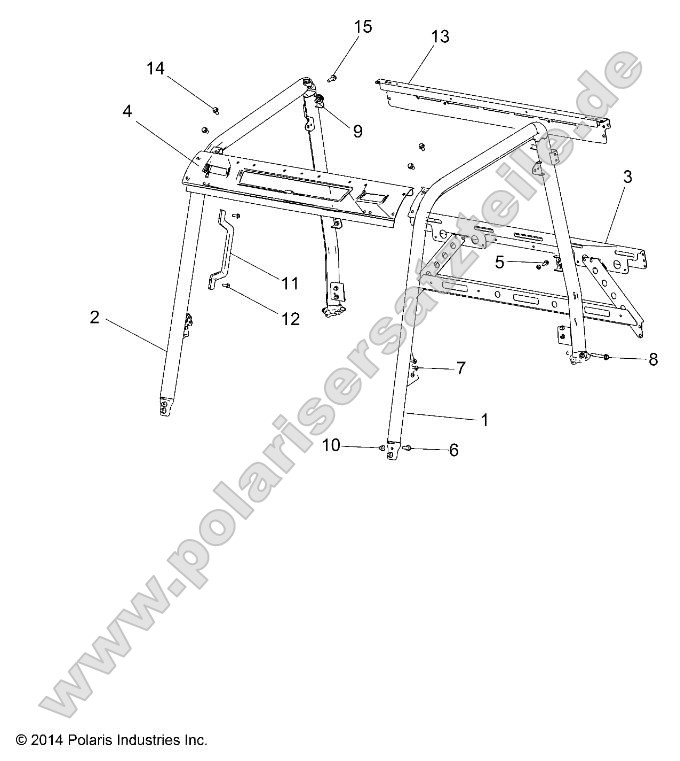 15
13
14
4
9
3
5
11
12
2
7
8
1
10
6

www.polarisersatzteile.de

© 2014 Polaris Industries Inc.