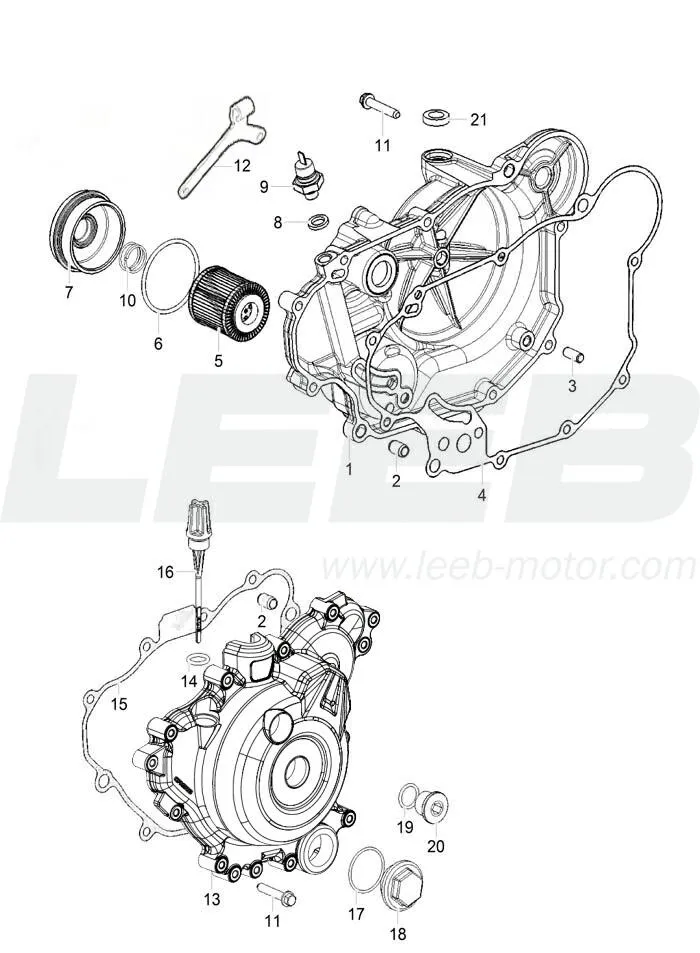 11
21
12
9
8
7
10
6
5
3
1
2
4
LEEB
www.leeb-motor.com
16
2
14
15
19
20
13
11
17
18