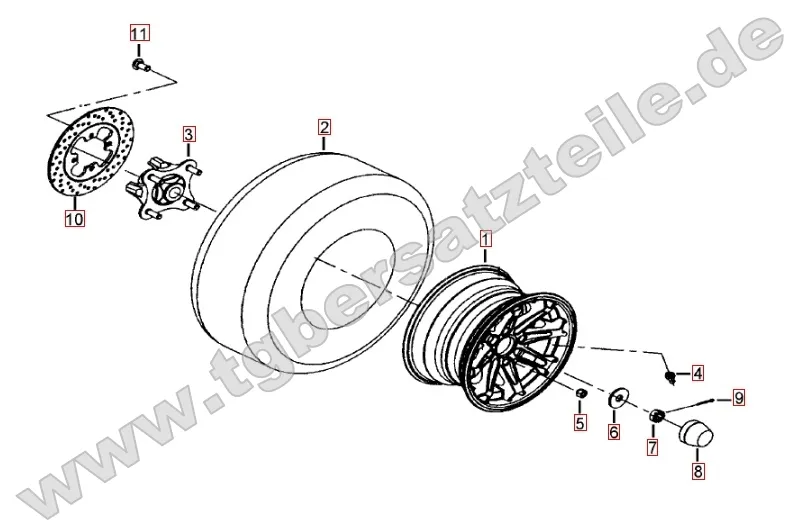 11
3
2
10
1
4
9
5
6
7
8
www.tgbersatzteile.de