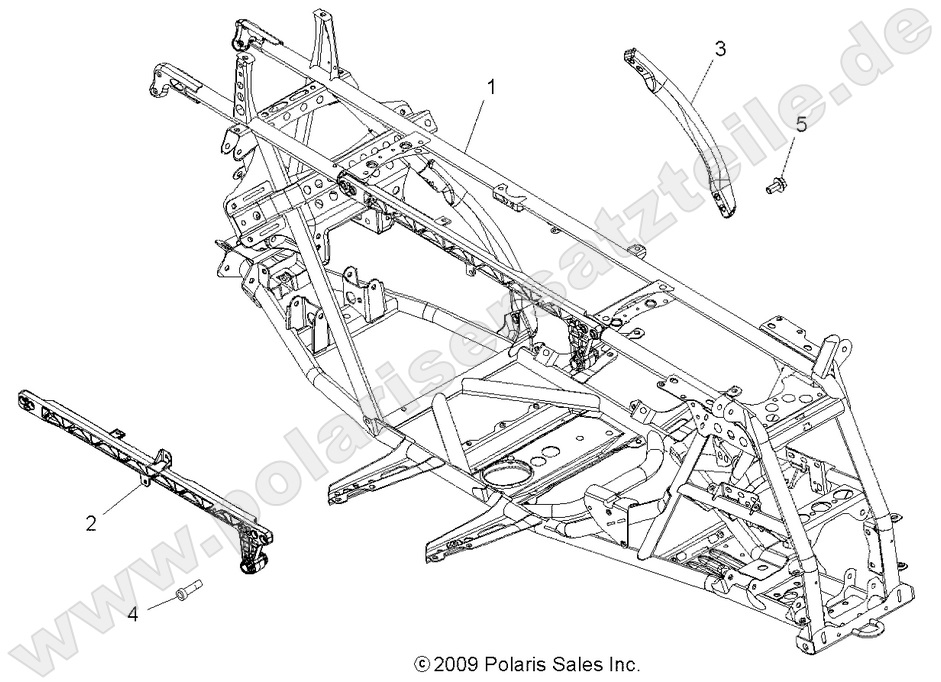 1
3
5
2
4
www.polarisersatzteile.de
© 2009 Polaris Sales Inc.