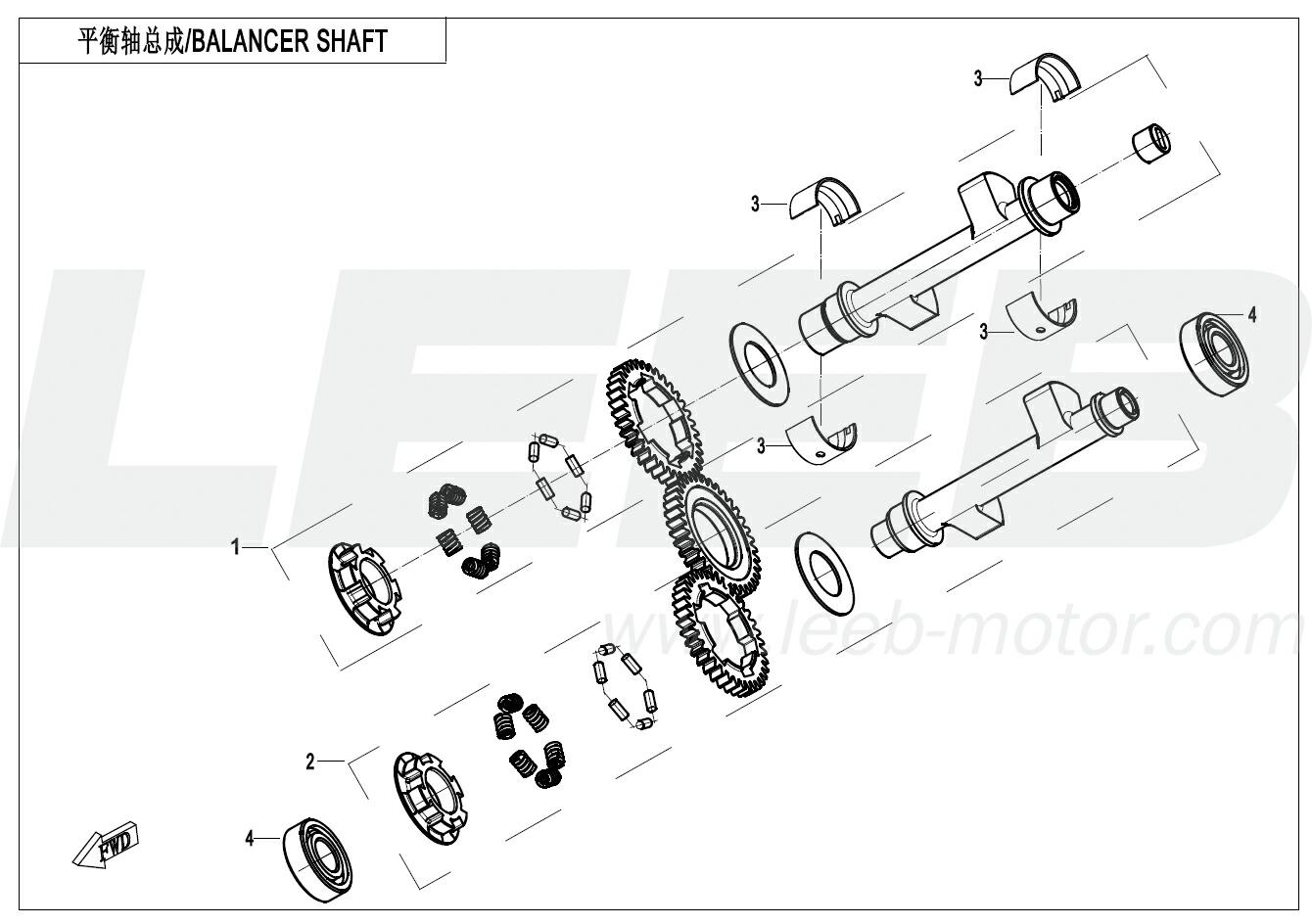 平衡轴总成/BALANCER SHAFT

3

3

3

4

3

1

2

4

FWD

LEEB

www.leeb-motor.com