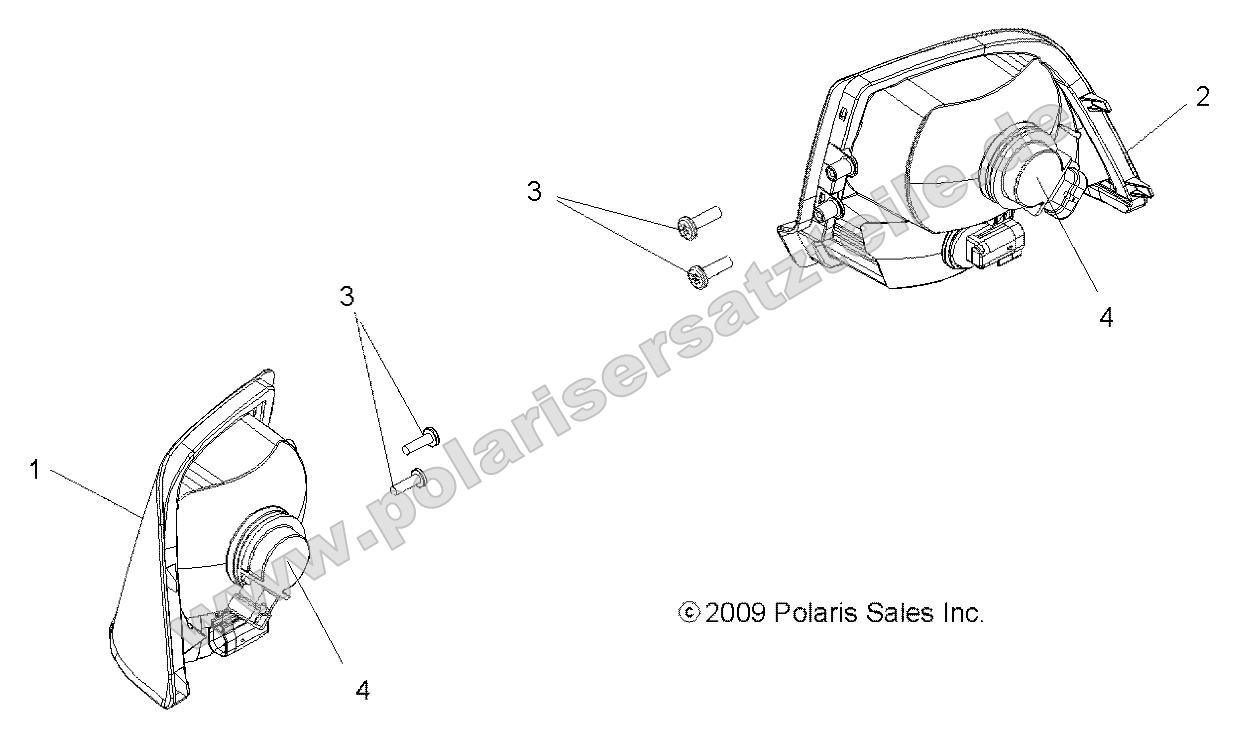 2

3

4

3

1

4

www.polarisersatzteile.de

© 2009 Polaris Sales Inc.