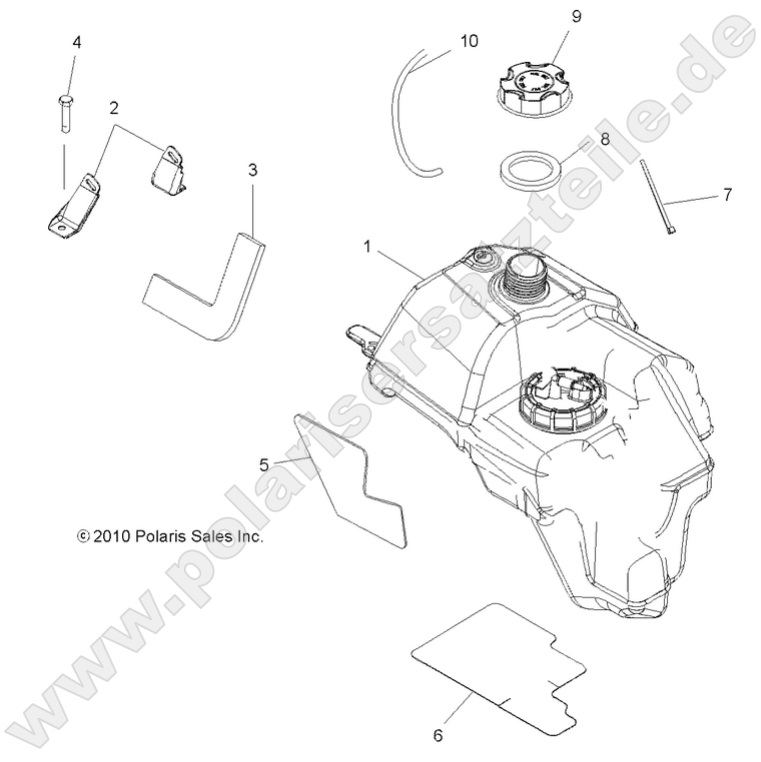 4
2
3
10
9
8
7
1
5
© 2010 Polaris Sales Inc.
6
www.polarisersatzteile.de