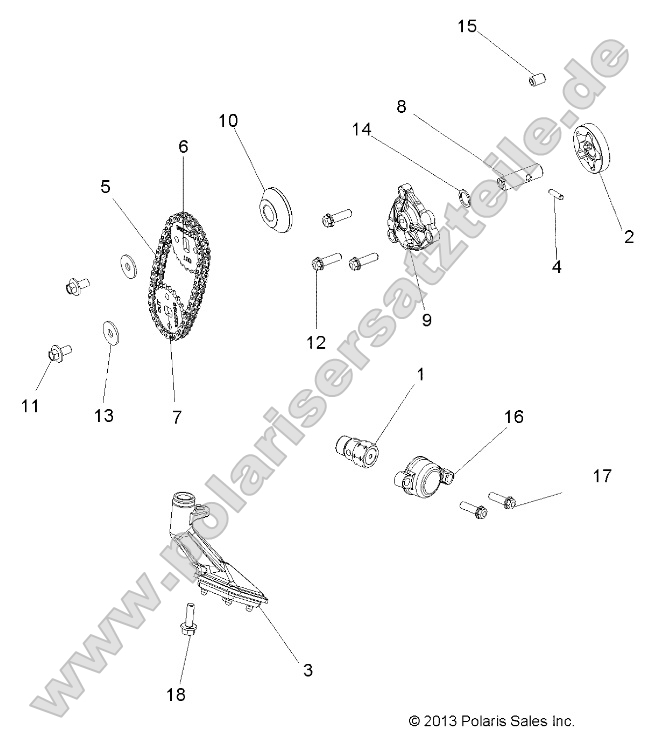 15
8
14
10
6
5
2
4
9
12
11
13
7
1
16
17
3
18
www.polarisersatzteile.de
© 2013 Polaris Sales Inc.