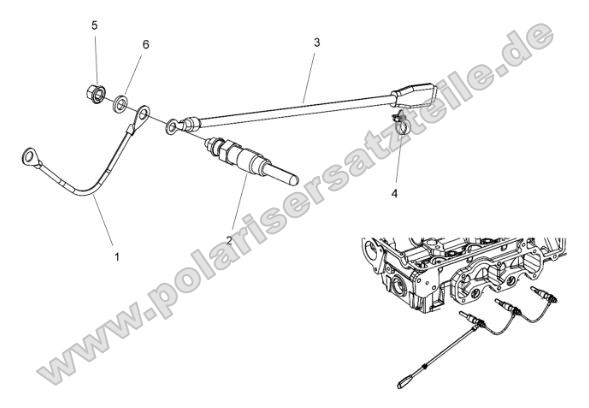 5
6
3
4
2
1
www.polarisersatzteile.de