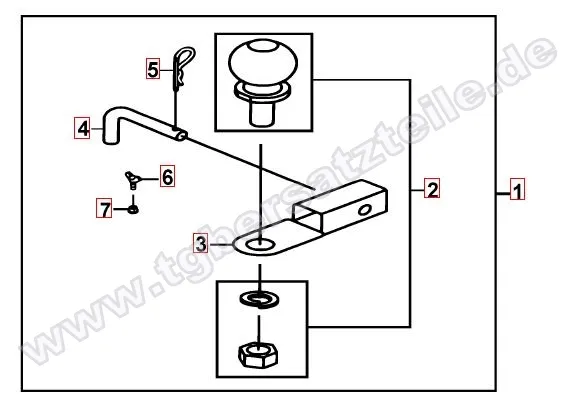 5
4
6
7
3
2
1
www.tgbersatzteile.de