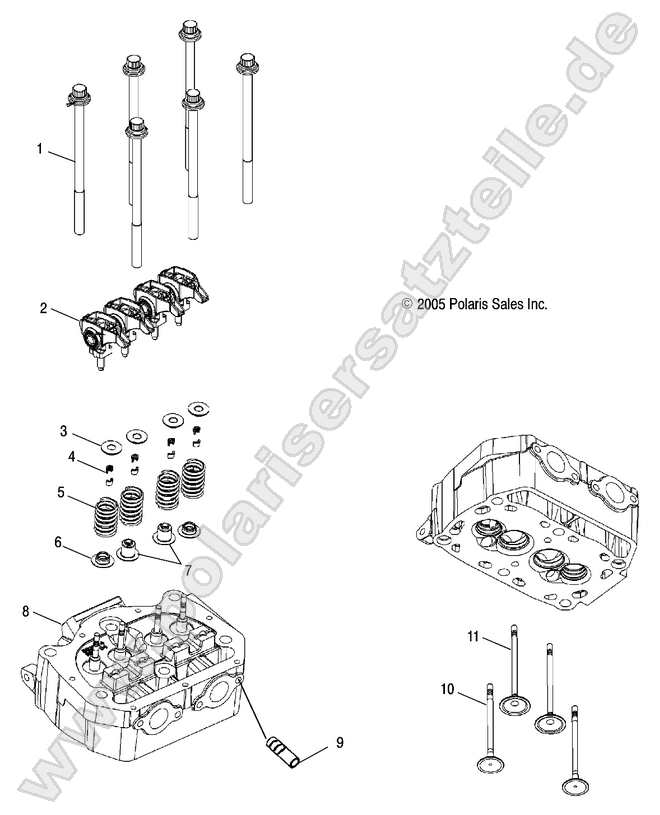 www.polarisersatzteile.de

1

2

© 2005 Polaris Sales Inc.

3

4

5

6

7

8

9

11

10