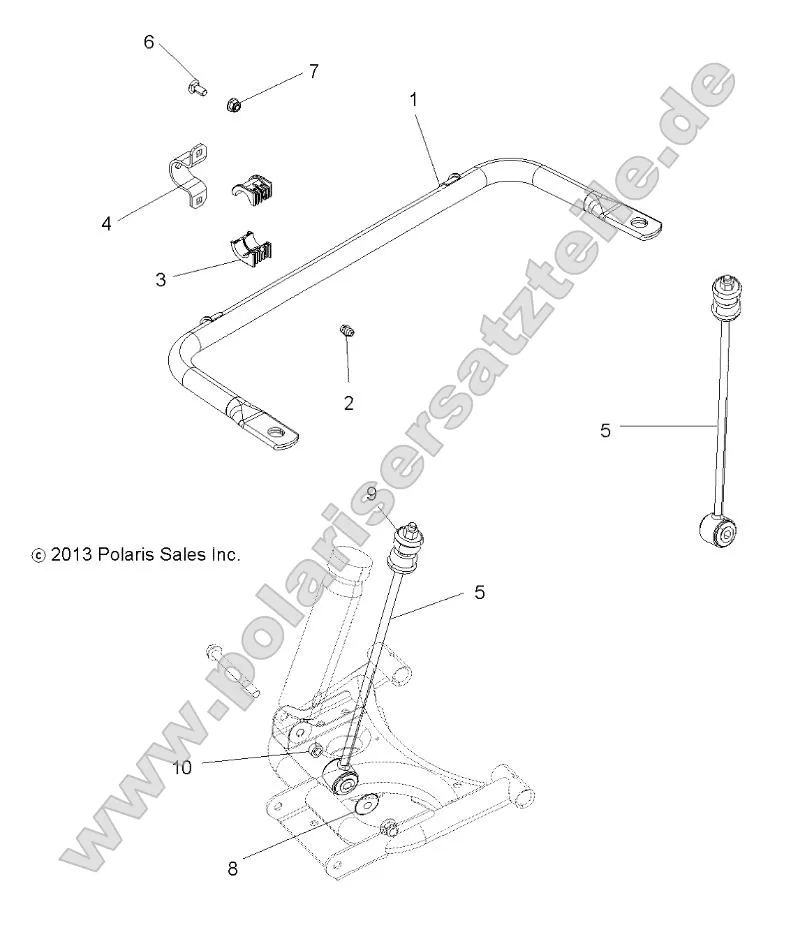 6
7
1
4
3
2
5
9
© 2013 Polaris Sales Inc.
5
10
8
www.polarisersatzteile.de