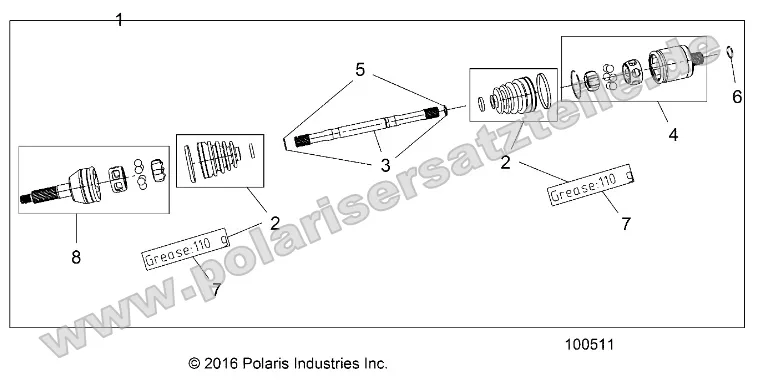 1

5

6

4

3

2

Grease:110 g

7

8

2

Grease:110 g

7

www.polarisersatzteile.de

100511

© 2016 Polaris Industries Inc.