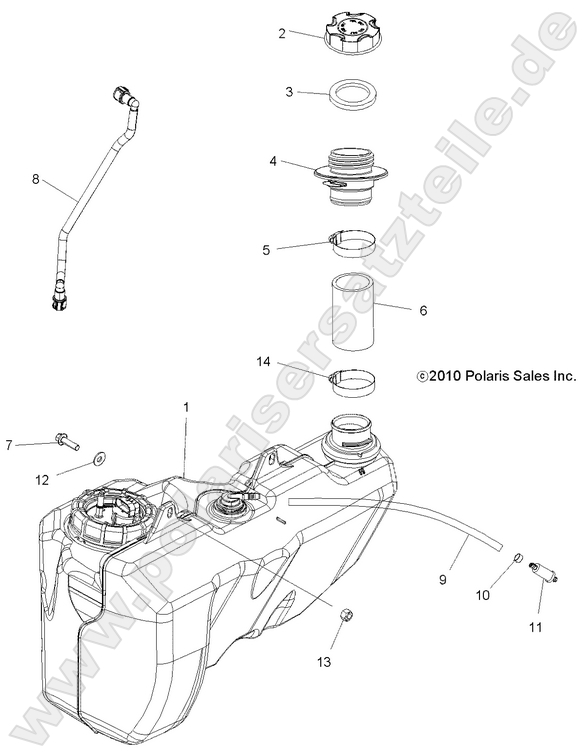 2
3
4
8
5
6
14
©2010 Polaris Sales Inc.
1
7
12
9
10
11
13
www.polarisersatzteile.de