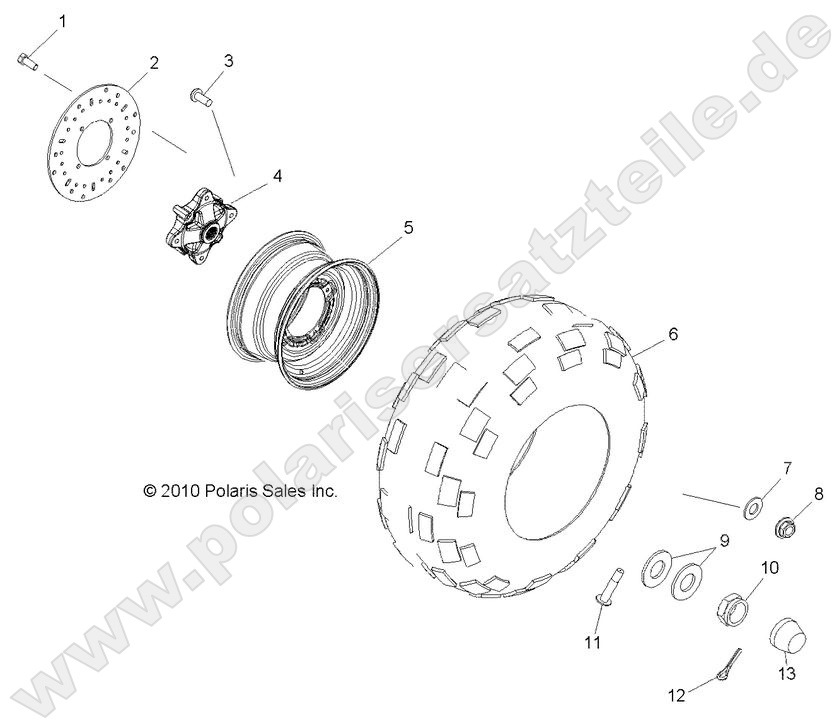 1
2
3
4
5
6
© 2010 Polaris Sales Inc.
7
8
9
10
11
12
13
www.polarisersatzteile.de