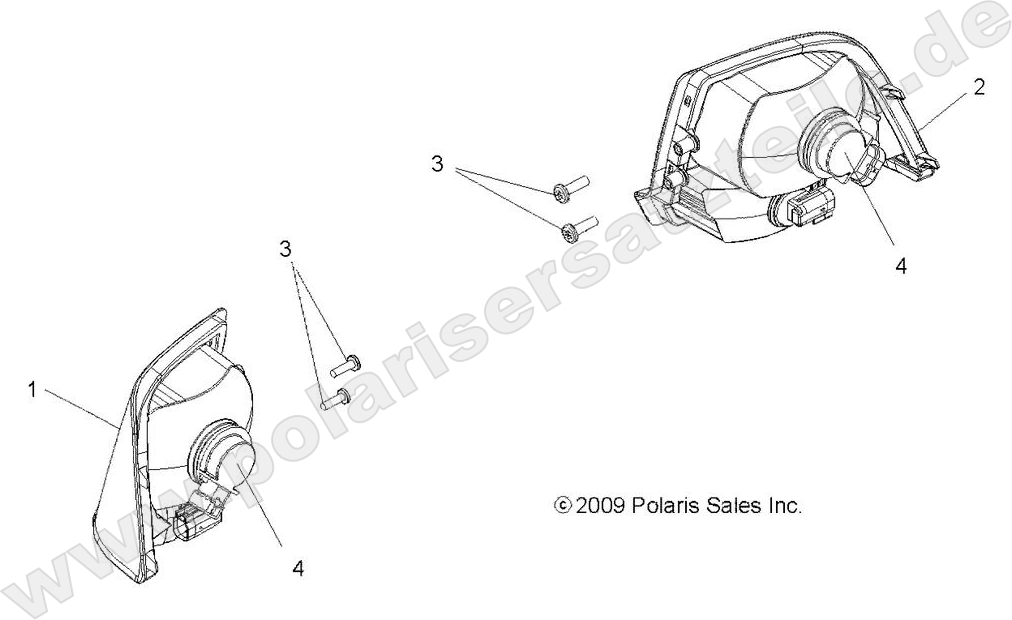 www.polarisersatzteile.de

2

3

4

3

1

4

© 2009 Polaris Sales Inc.