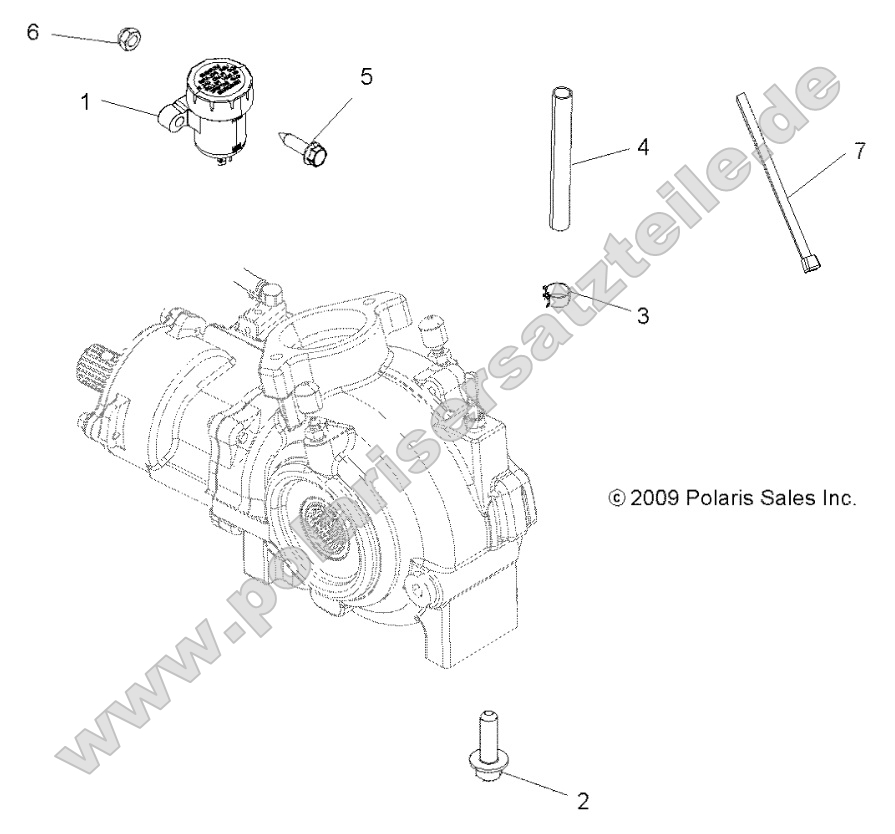 6
1
5
4
7
3
© 2009 Polaris Sales Inc.
2
www.polarisersatzteile.de