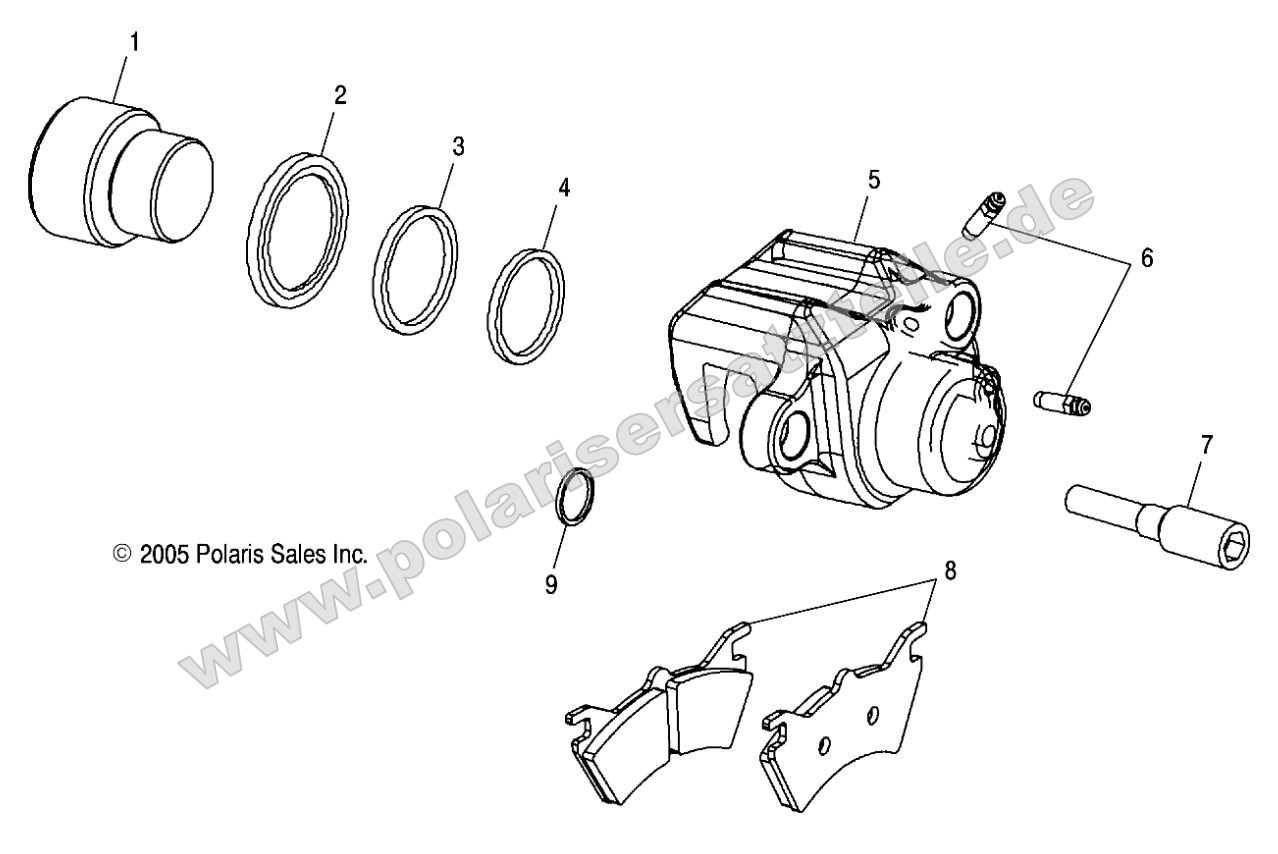 1
2
3
4
5
6
7
© 2005 Polaris Sales Inc.
9
8
www.polarisersatzteile.de