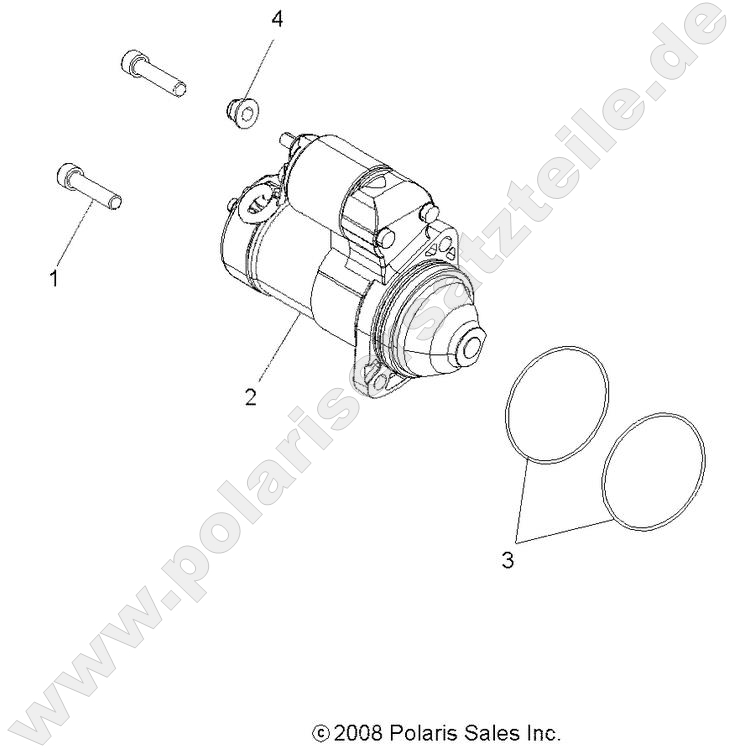 4
1
2
3
www.polaris-ersatzteile.de
© 2008 Polaris Sales Inc.