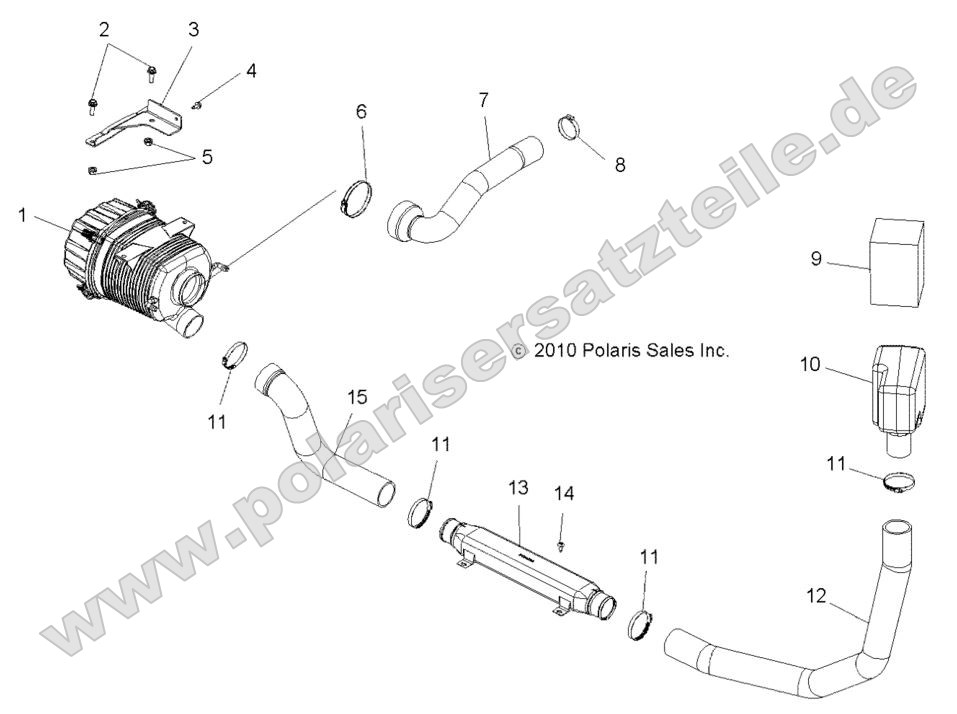 2
3
4
5
6
7
8
1
9
© 2010 Polaris Sales Inc.
10
11
15
11
13
14
11
11
12
www.polarisersatzteile.de