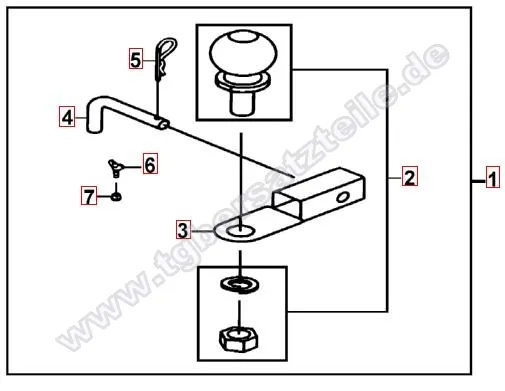 5
4
6
7
3
2
1
www.tgbersatzteile.de