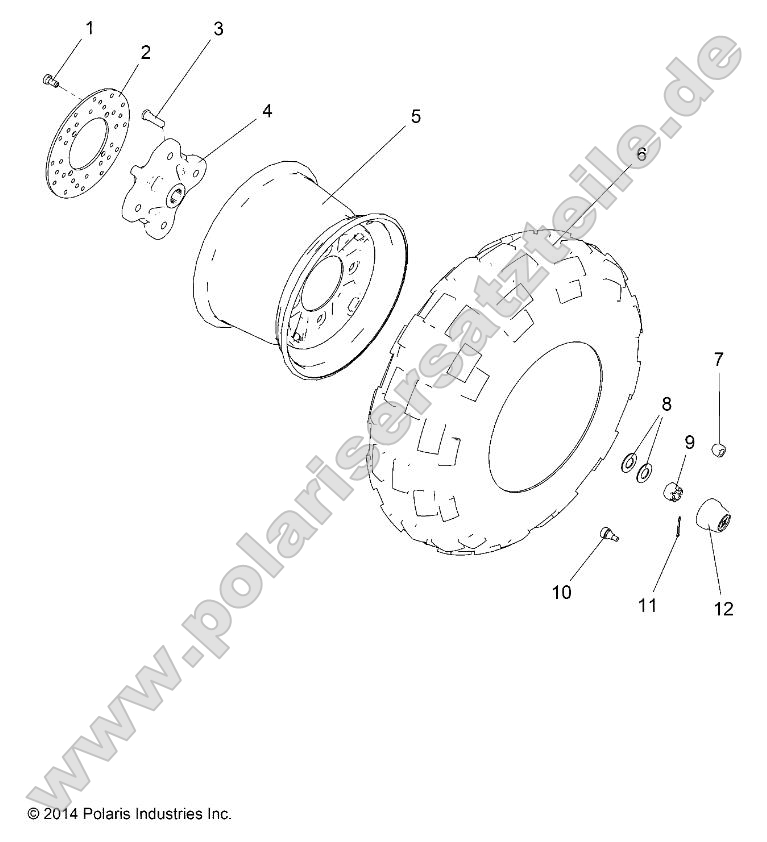 1
2
3
4
5
6
7
8
9
10
11
12

www.polarisersatzteile.de

© 2014 Polaris Industries Inc.