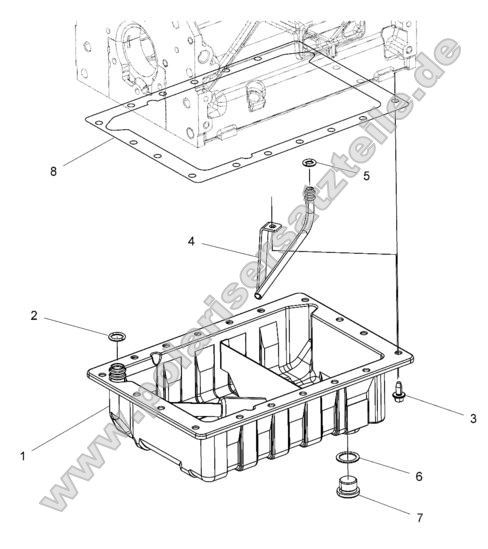 8
5
4
2
3
1
6
7
www.polarisersatzteile.de