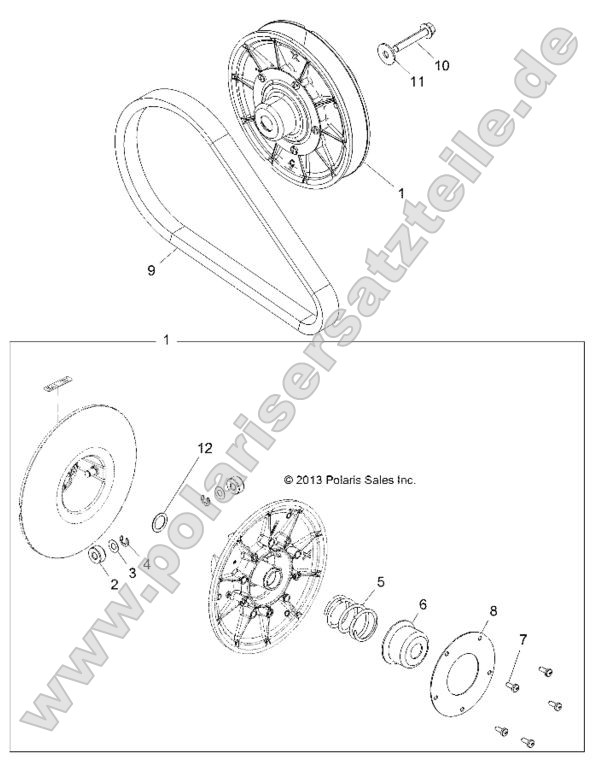 10
11
1
9
1
12
© 2013 Polaris Sales Inc.
2
3
4
5
6
8
7
www.polarisersatzteile.de