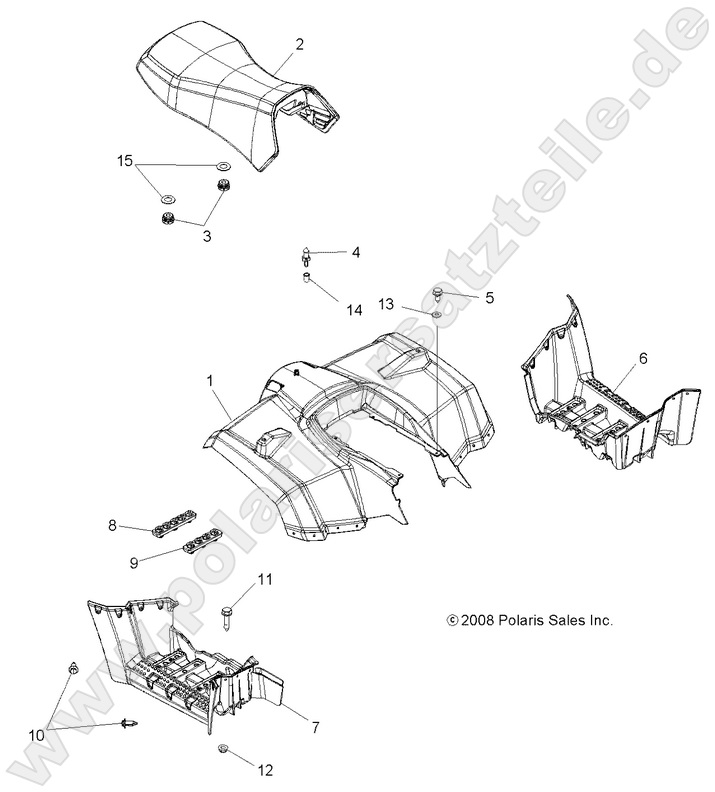 2
15
3
4
14
13
5
6
1
8
9
11
© 2008 Polaris Sales Inc.
10
7
12
www.polaris-ersatzteile.de