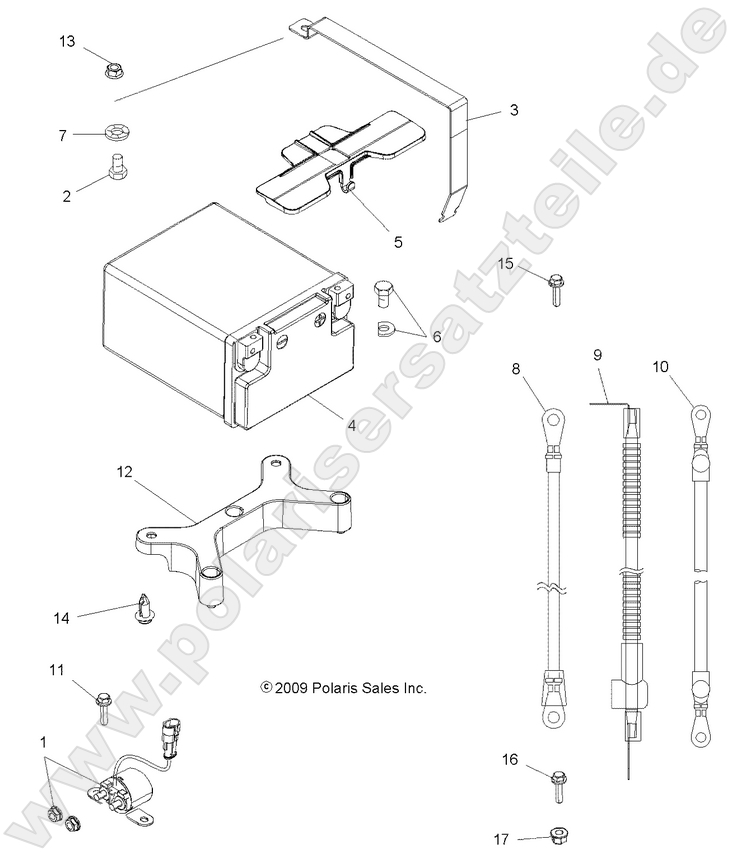 13
7
2
3
5
15
6
4
8
9
10
12
14
11
© 2009 Polaris Sales Inc.
1
16
17
www.polarisersatzteile.de