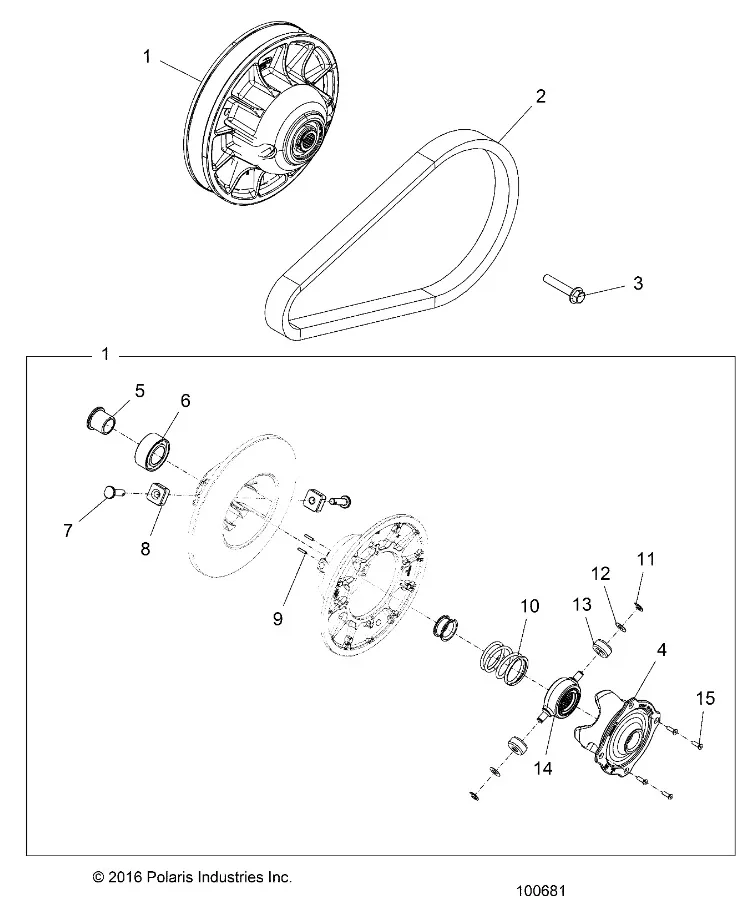 1
2
3
1
5
6
7
8
9
10
11
12
13
4
15
14
© 2016 Polaris Industries Inc.
100681