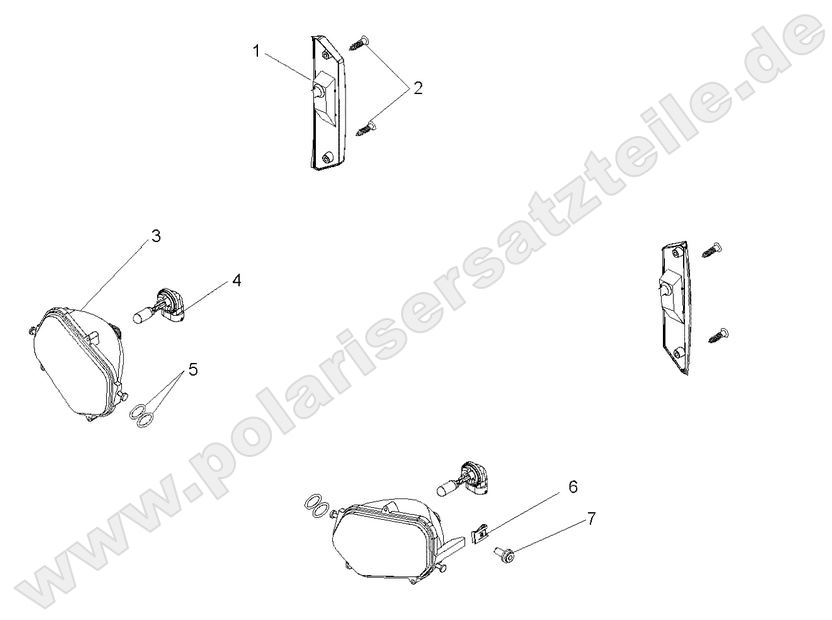 1
2
3
4
5
6
7
www.polarisersatzteile.de