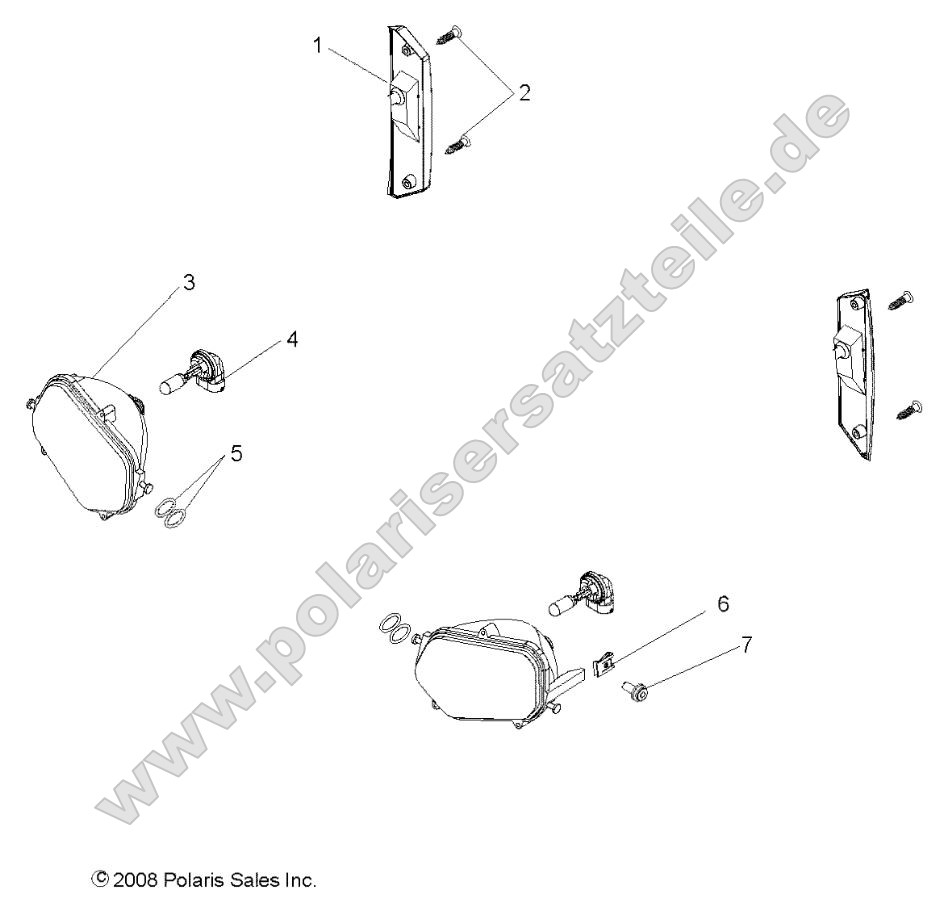 1
2
3
4
5
6
7
www.polarisersatzteile.de
© 2008 Polaris Sales Inc.