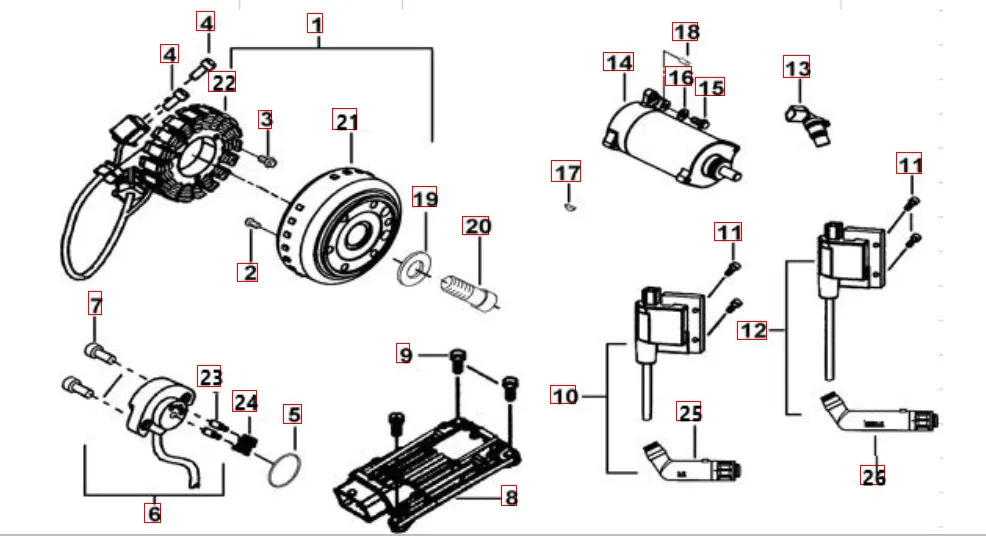 4
1
4
22
3
21
19
20
2
7
23
24
5
6
9
8
18
14
16
15
13
17
11
11
12
10
25
26