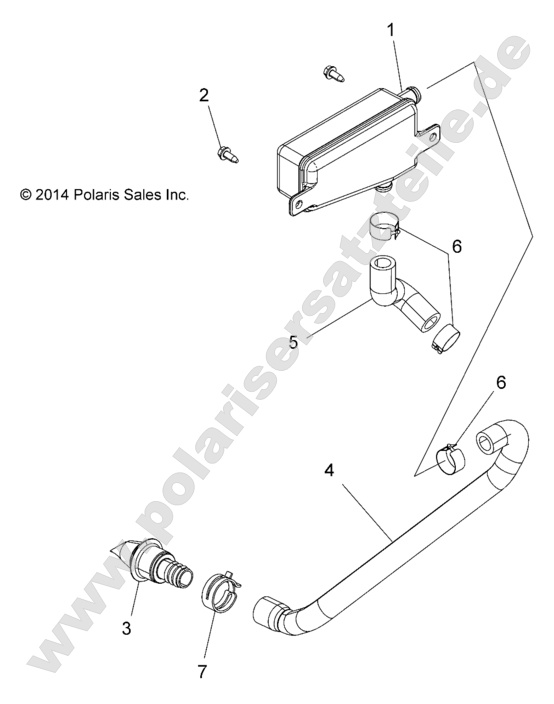 1
2
© 2014 Polaris Sales Inc.
6
5
6
4
3
7
www.polarisersatzteile.de