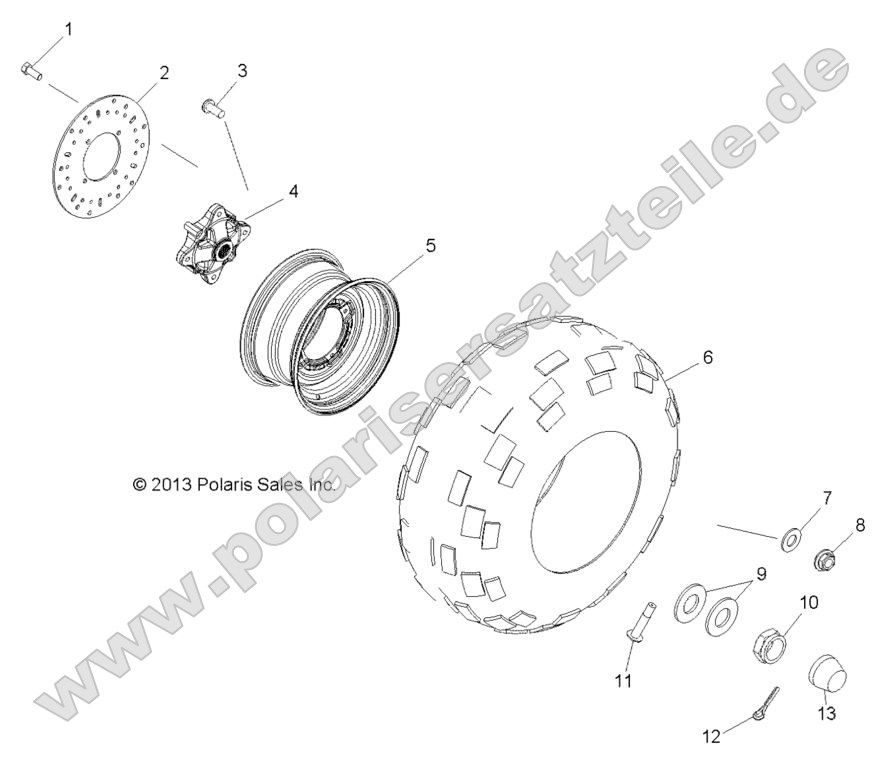 1
2
3
4
5
6
© 2013 Polaris Sales Inc.
7
8
9
10
11
12
13
www.polarisersatzteile.de