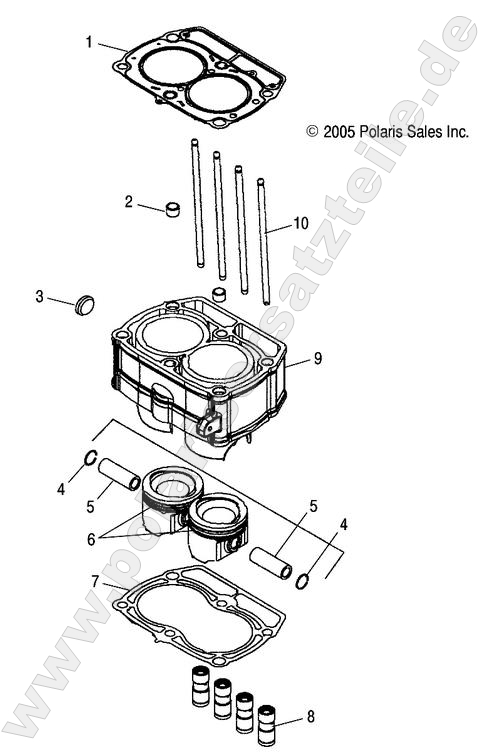 1

© 2005 Polaris Sales Inc.

2

10

3

9

4

5

6

5

4

7

8

www.polaris-ersatzteile.de