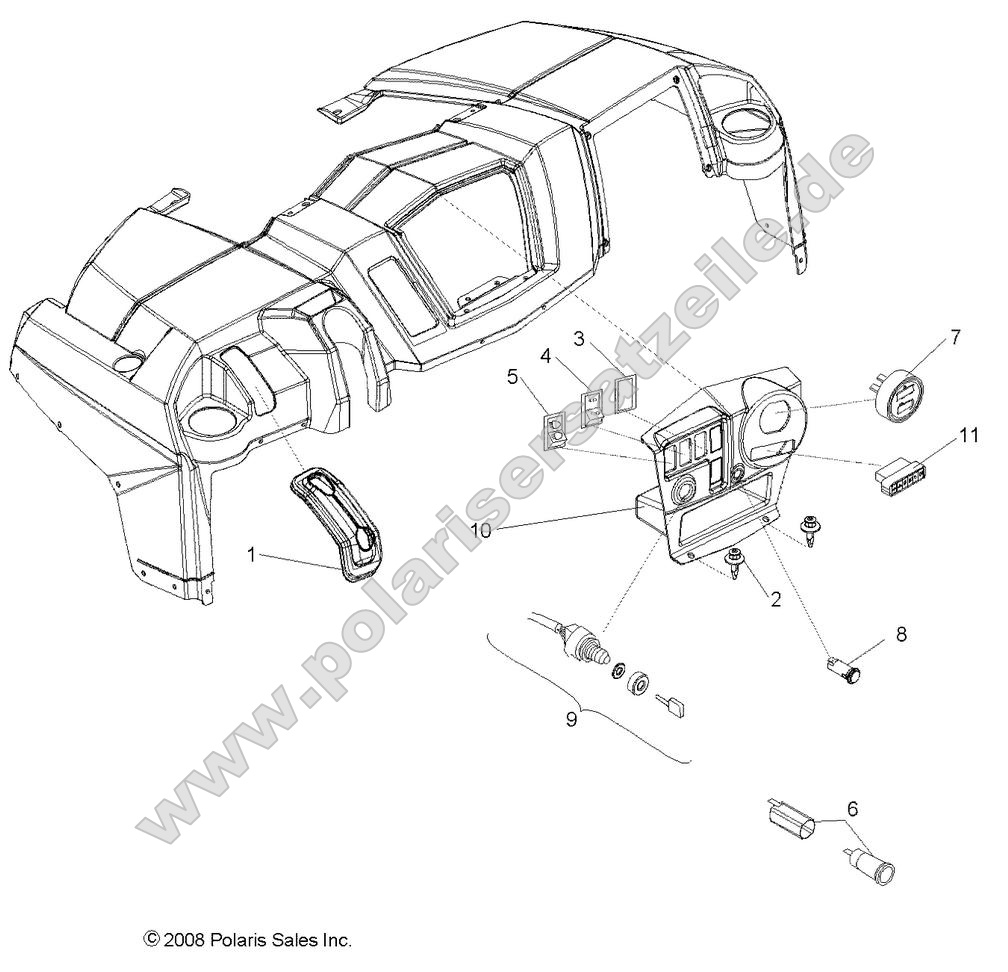 www.polarisersatzteile.de

3
4
5
7
11
10
1
2
8
9
6

© 2008 Polaris Sales Inc.