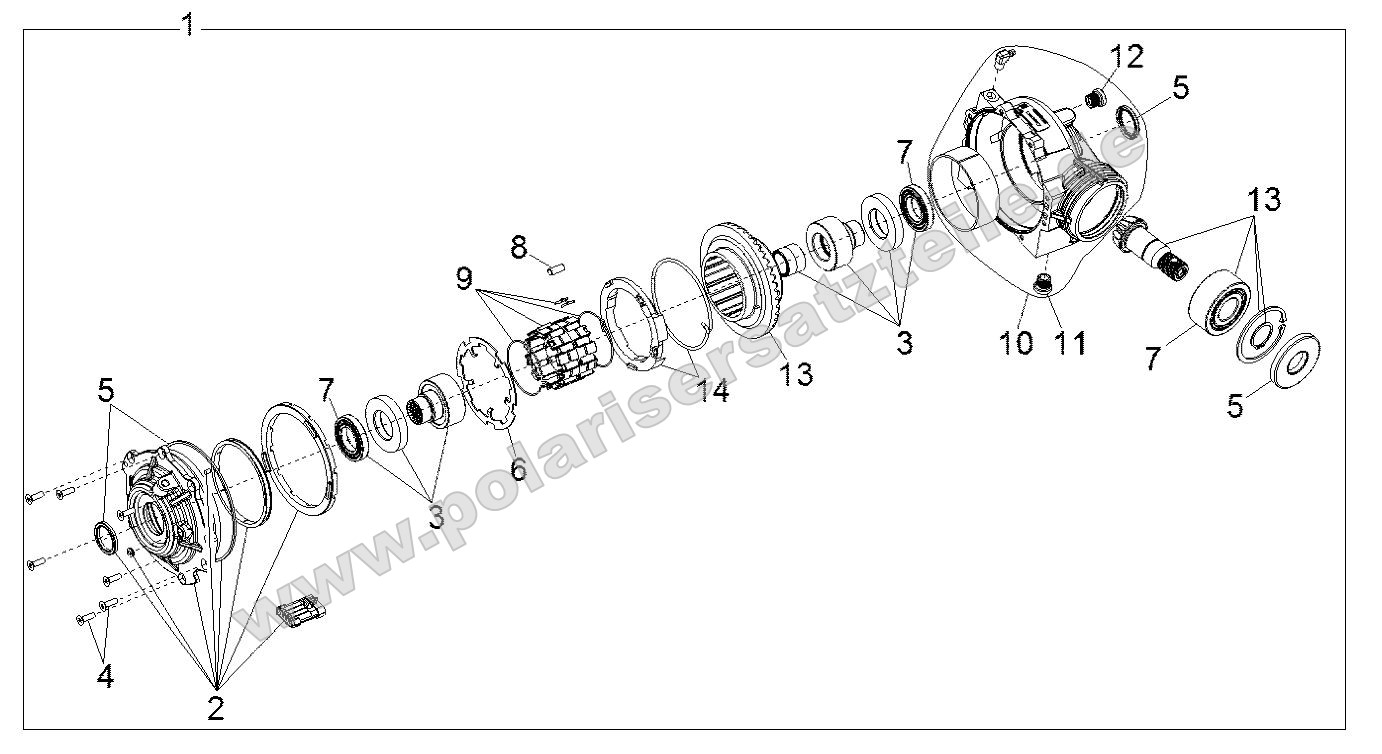 1
12
5
7
13
8
9
3
10
11
7
5
14
13
5
7
6
3
4
2
www.polarisersatzteile.de