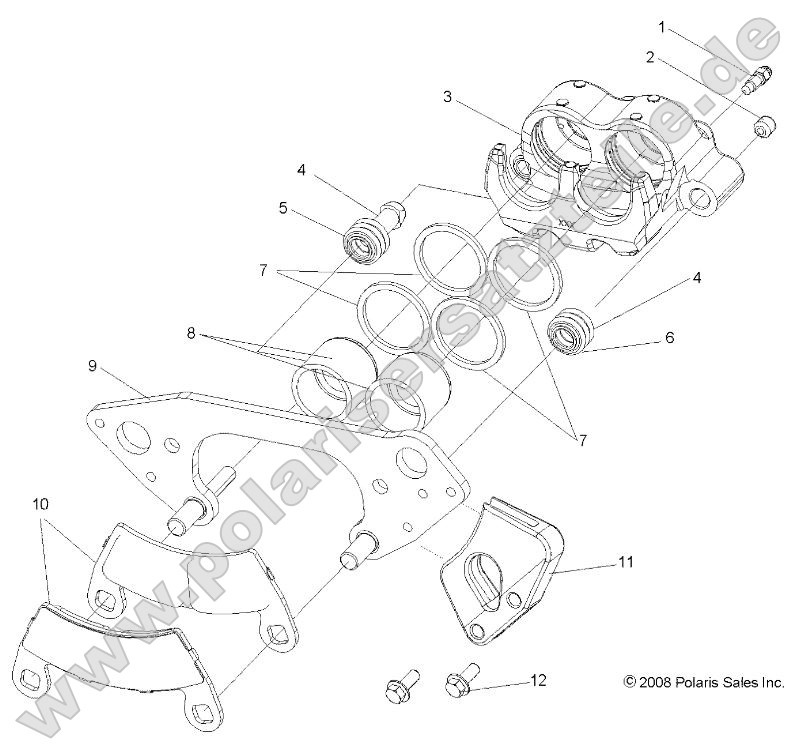 1
2
3
4
5
7
4
6
8
9
7
10
11
12
© 2008 Polaris Sales Inc.
www.polarisersatzteile.de