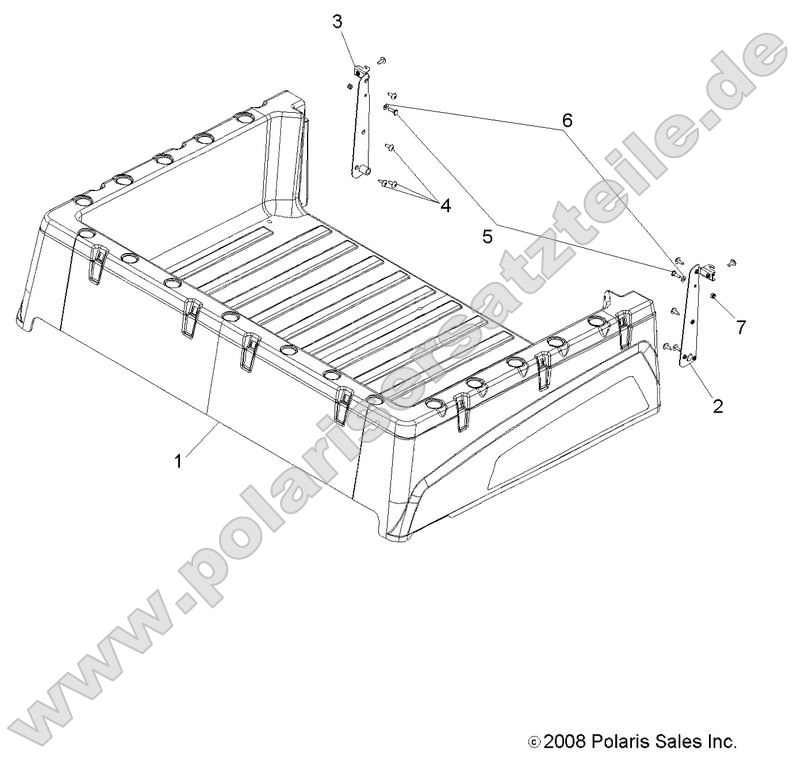 3
6
4
5
7
2
1
www.polarisersatzteile.de
© 2008 Polaris Sales Inc.