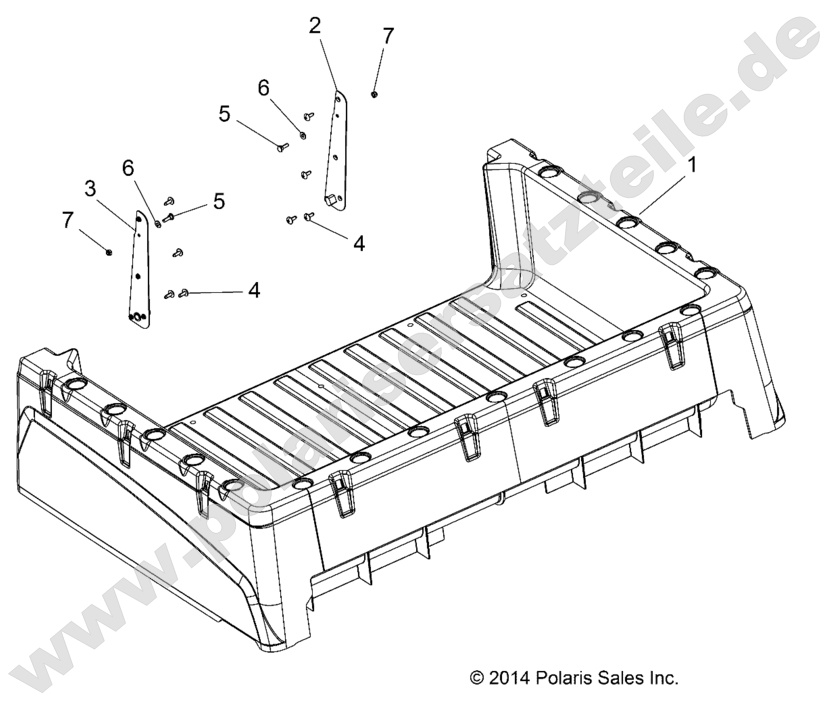 2
7
6
5
1
6
3
5
7
4
4
www.polarisersatzteile.de
© 2014 Polaris Sales Inc.