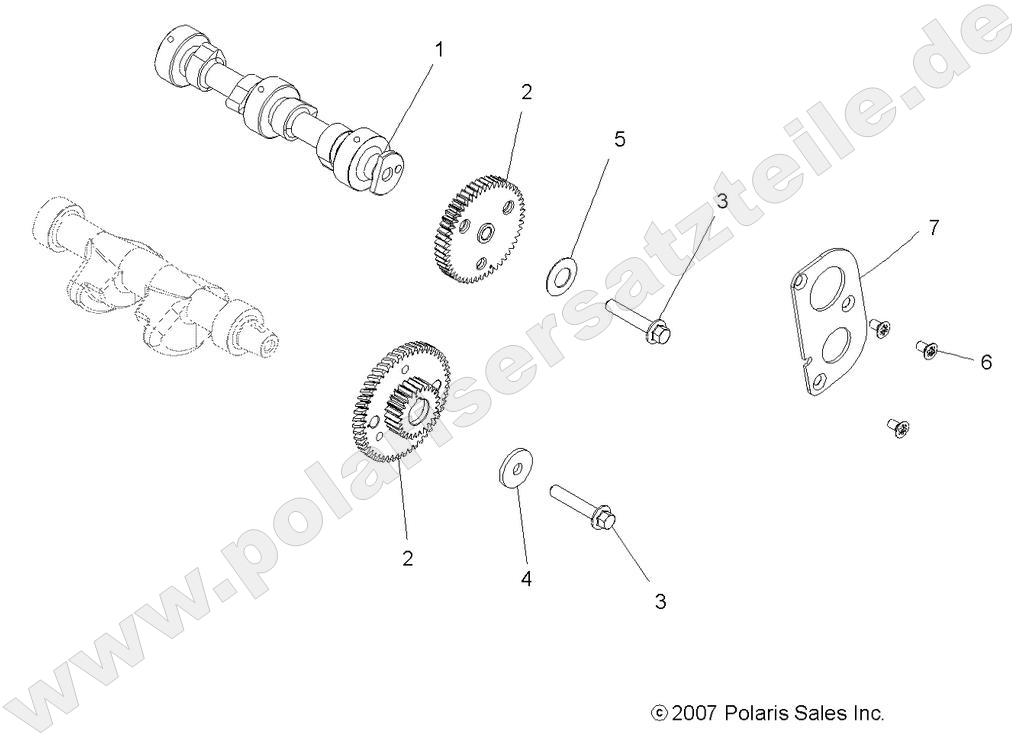 1
2
5
3
7
6
2
4
3

www.polarisersatzteile.de

© 2007 Polaris Sales Inc.