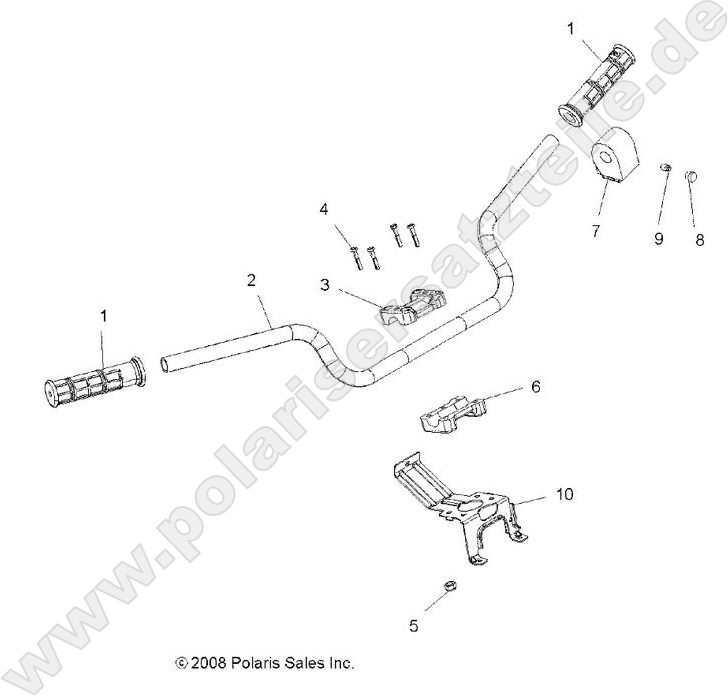 www.polarisersatzteile.de

1

7

9

8

4

2

3

1

6

10

5

© 2008 Polaris Sales Inc.