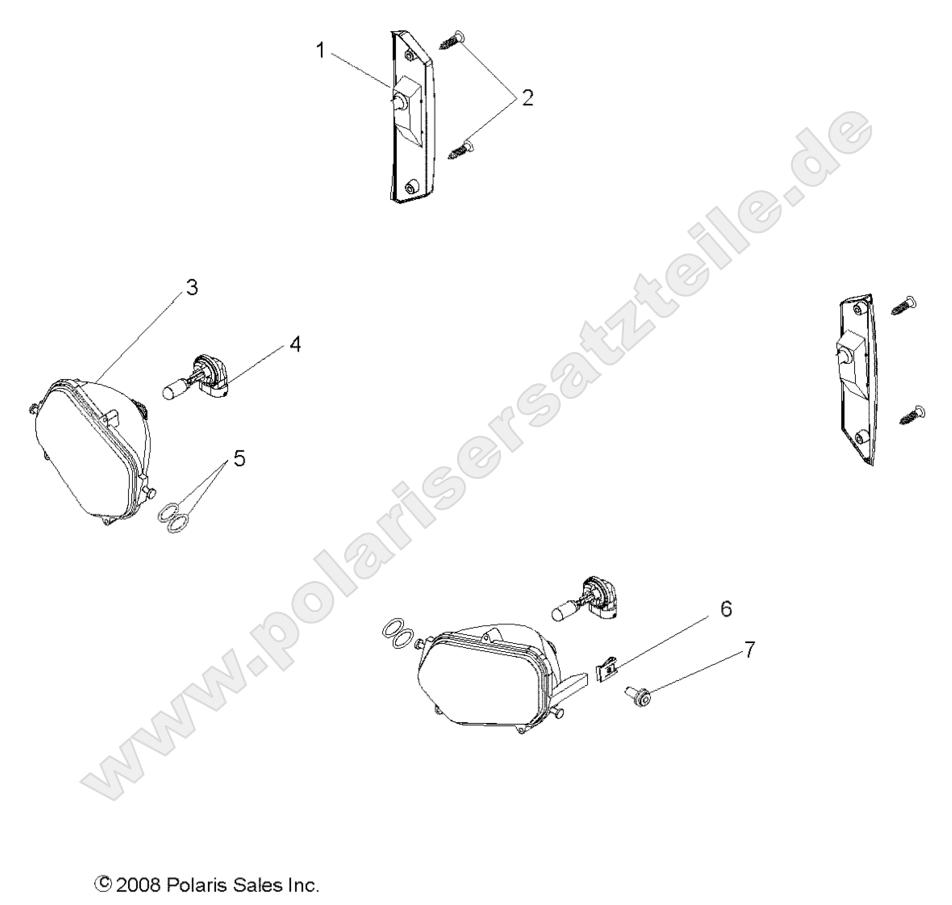 1
2
3
4
5
6
7
www.polarisersatzteile.de
© 2008 Polaris Sales Inc.