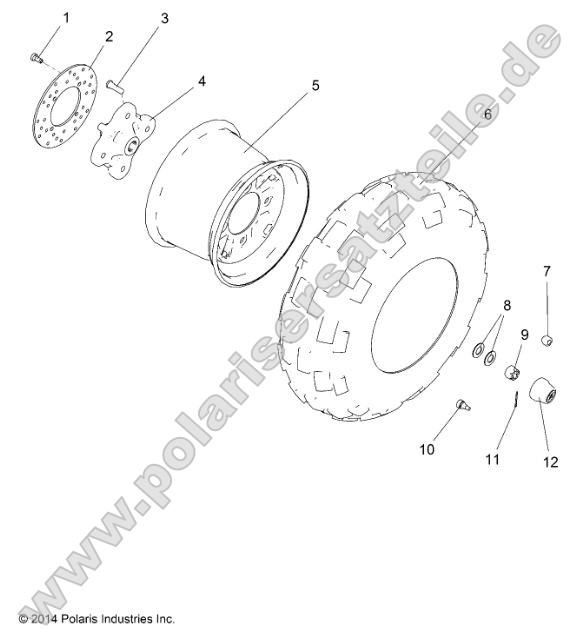 1
2
3
4
5
6
7
8
9
10
11
12

www.polarisersatzteile.de

© 2014 Polaris Industries Inc.