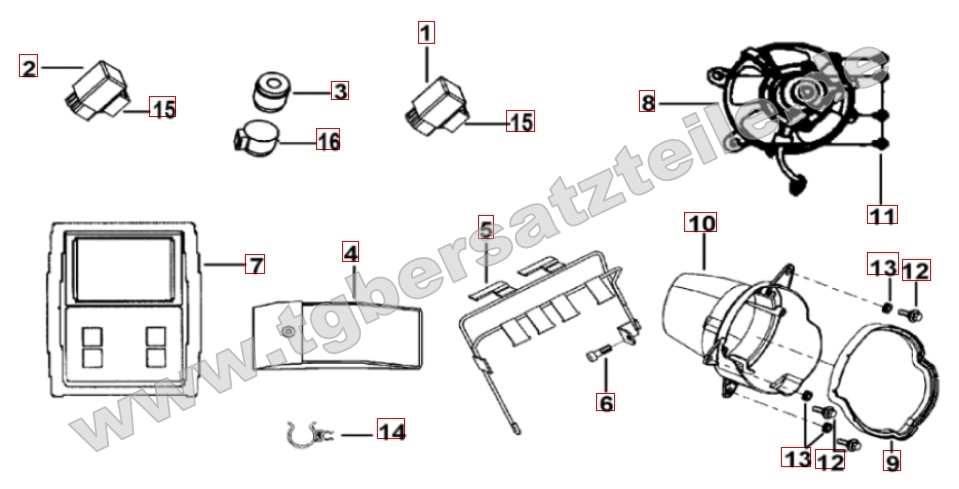 2
15
3
16
1
15
8
11
7
4
5
6
10
13
12
14
13
12
9
www.tgbersatzteile.de