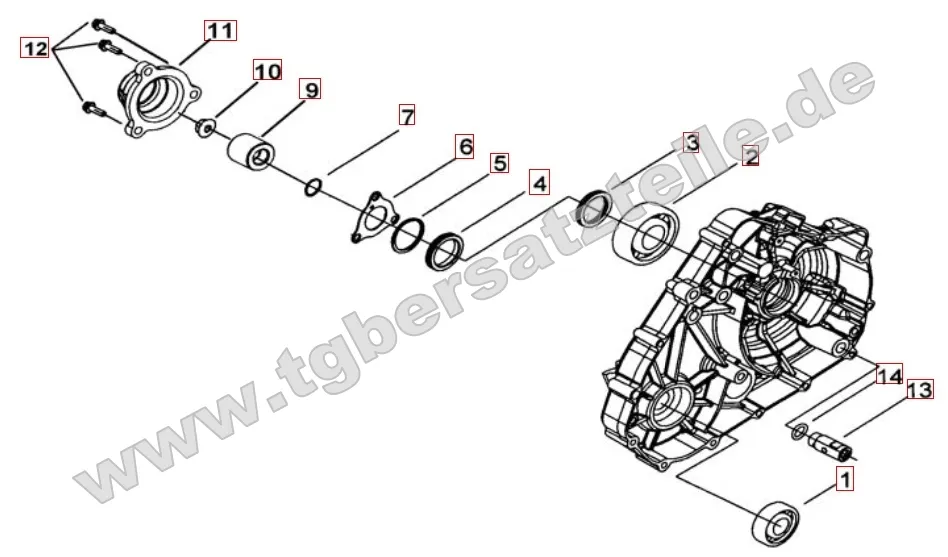 12
11
10
9
7
6
5
4
3
2
14
13
1
www.tgbersatzteile.de