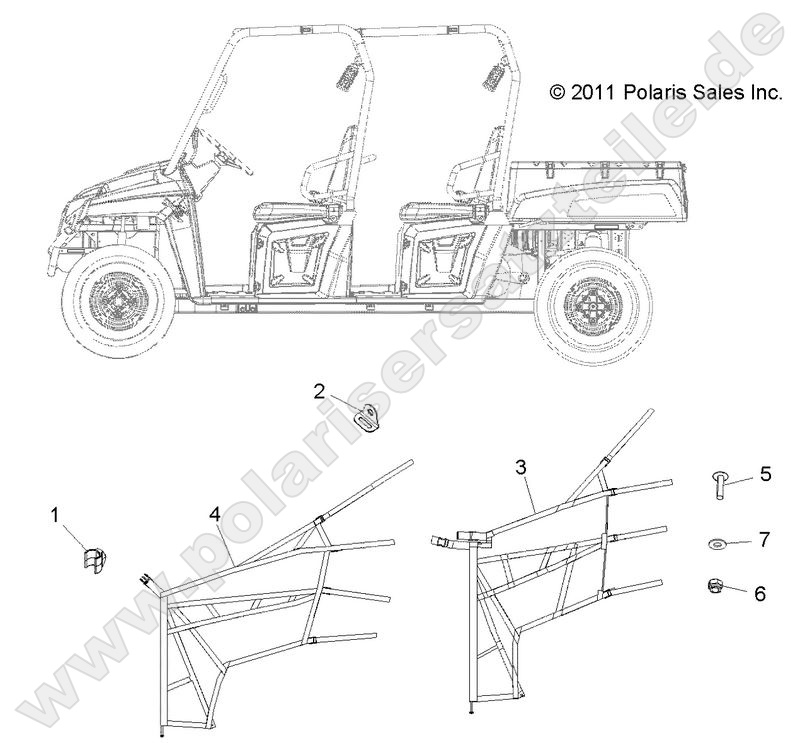 © 2011 Polaris Sales Inc.

www.polarisersatzteile.de

2

3

5

1

4

7

6