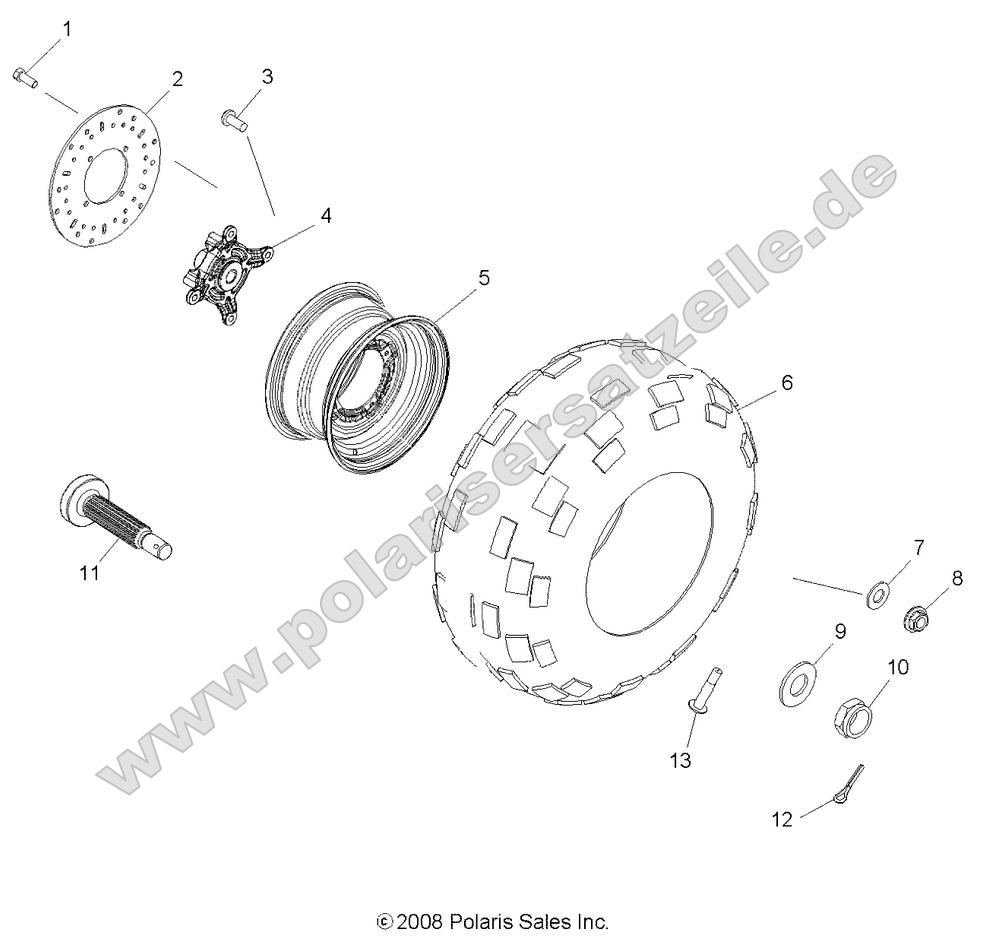 1
2
3
4
5
6
11
7
8
9
10
13
12

www.polarisersatzteile.de

© 2008 Polaris Sales Inc.