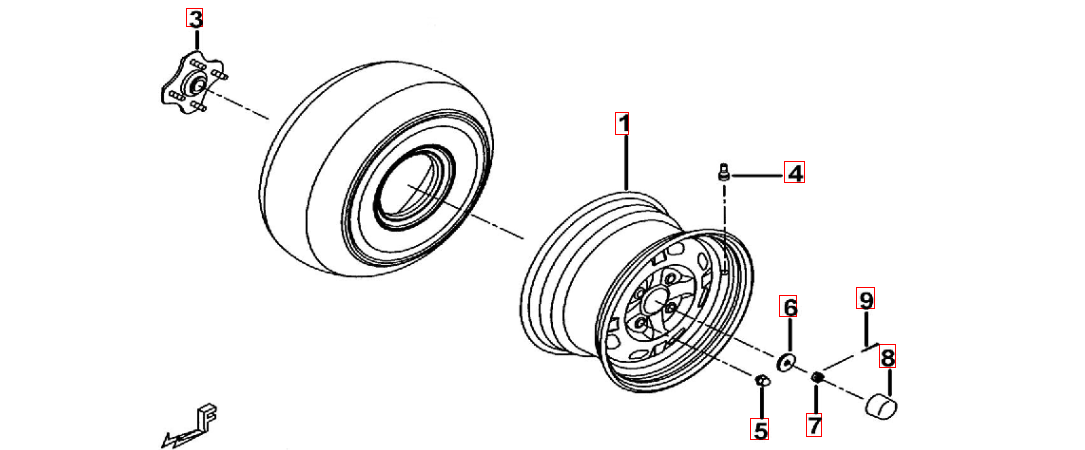 3
1
4
6
9
8
5
7
F