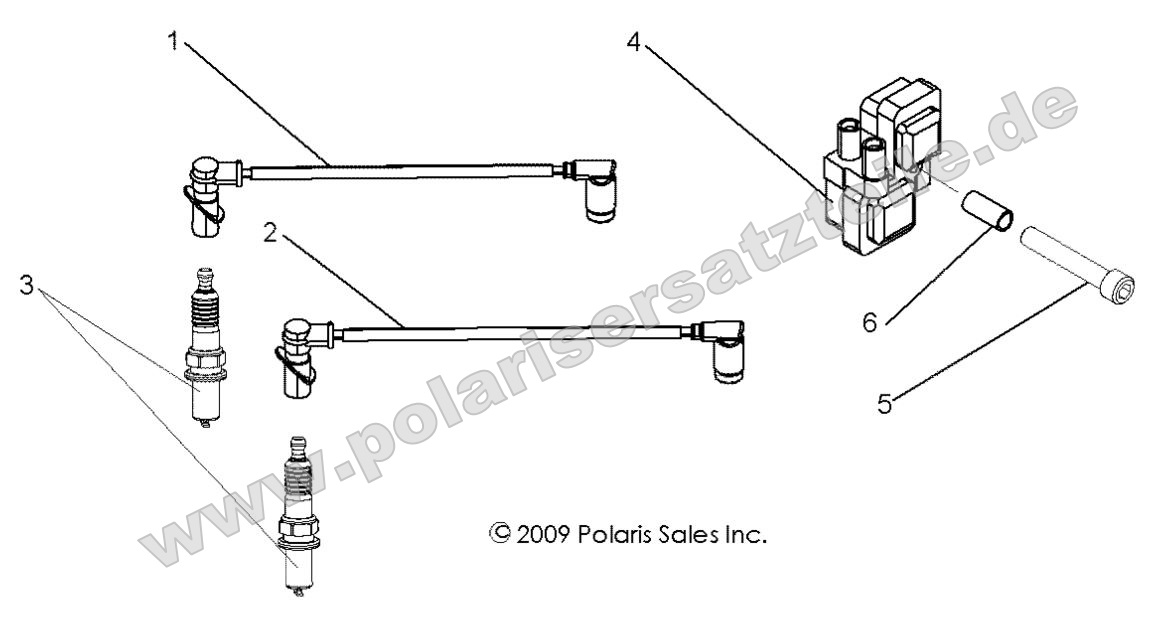 1
4
2
3
6
5
www.polarisersatzteile.de
© 2009 Polaris Sales Inc.