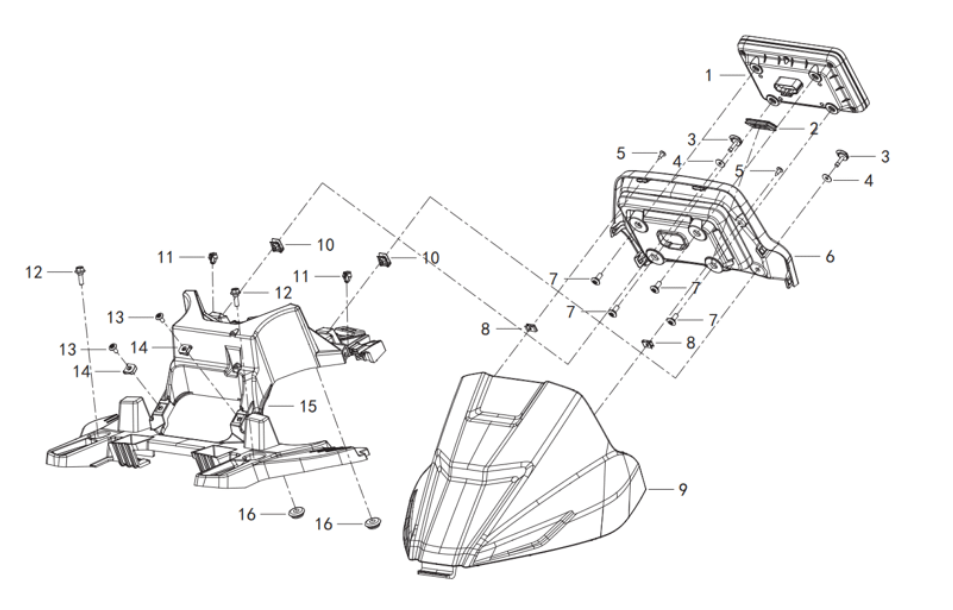 1
2
3
3
4
4
5
5
6
7
7
7
7
8
8
9
10
10
11
11
12
12
13
13
14
14
15
16
16